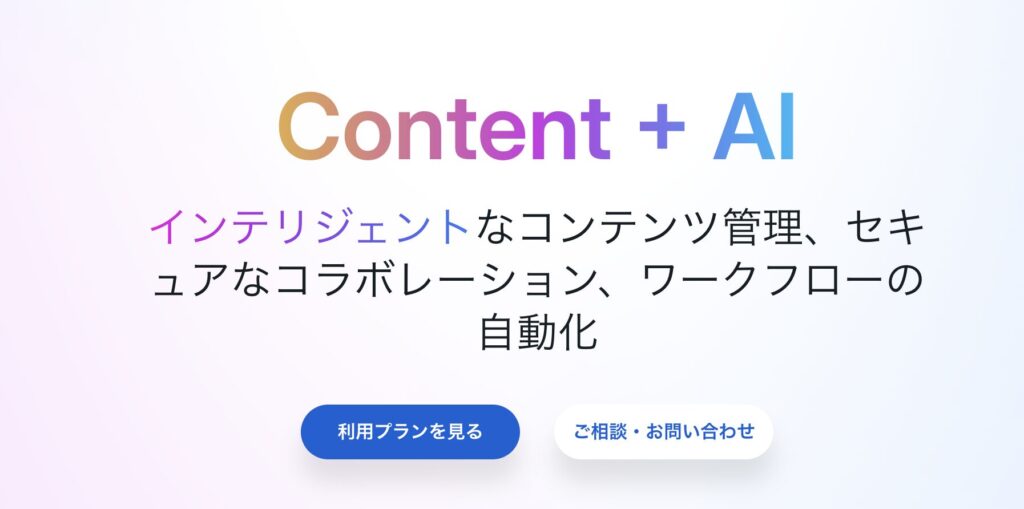 Content + AI

インテリジェントなコンテンツ管理、セキュアなコラボレーション、ワークフローの自動化

利用プランを見る

ご相談・お問い合わせ