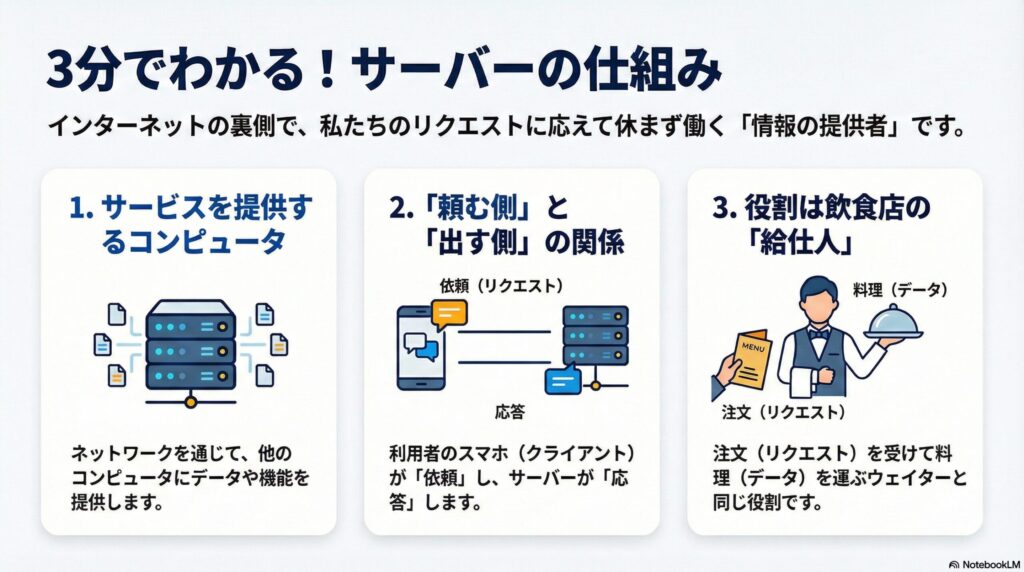 3分でわかる！サーバーの仕組み

インターネットの裏側で、私たちのリクエストに応えて休まず働く「情報の提供者」です。

1. サービスを提供するコンピュータ

ネットワークを通じて、他のコンピュータにデータや機能を提供します。

2.「頼む側」と「出す側」の関係

依頼（リクエスト）

応答

利用者のスマホ（クライアント）が「依頼」し、サーバーが「応答」します。

3. 役割は飲食店の「給仕人」

料理（データ）

MENU

注文（リクエスト）

注文（リクエスト）を受けて料理（データ）を運ぶウェイターと同じ役割です。

NotebookLM